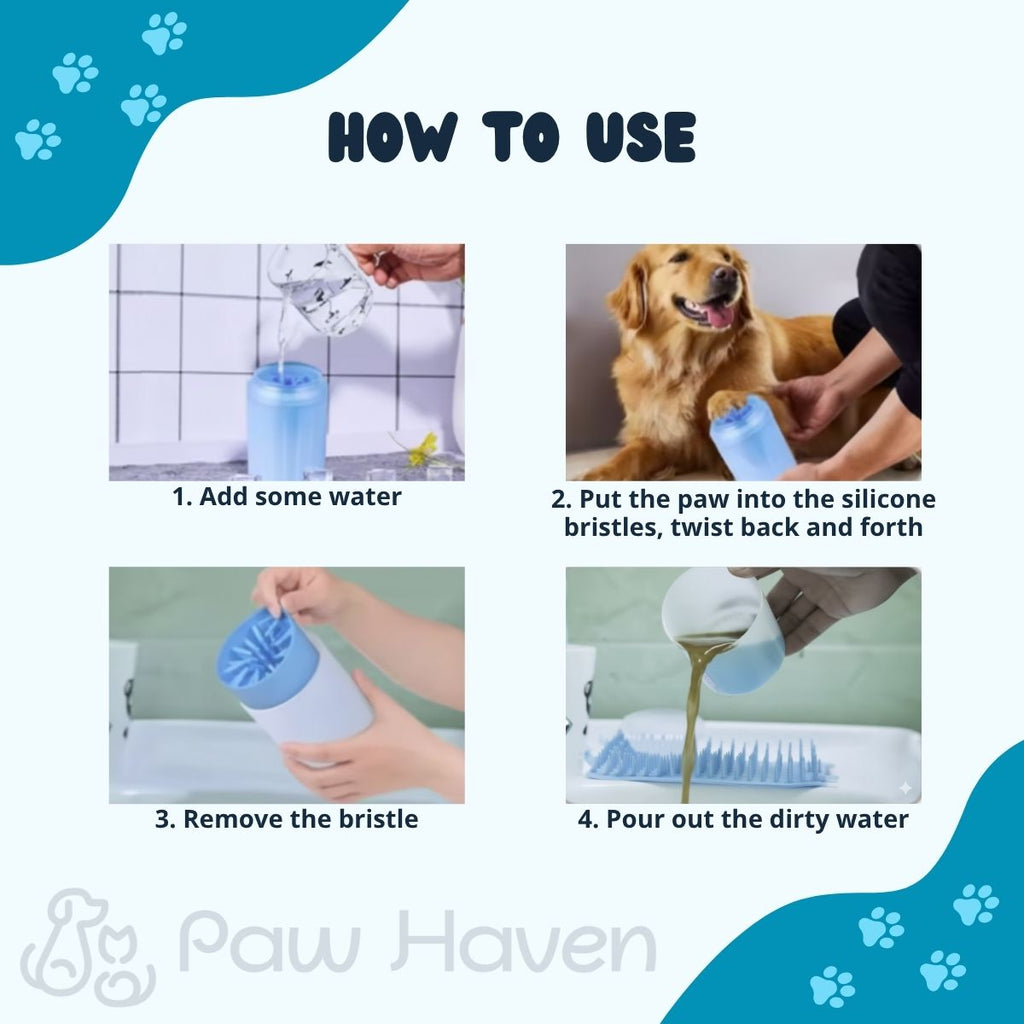 HOW TO USE

1. Add some water

2. Put the paw into the silicone bristles, twist back and forth

3. Remove the bristle

4. Pour out the dirty water

Paw Haven