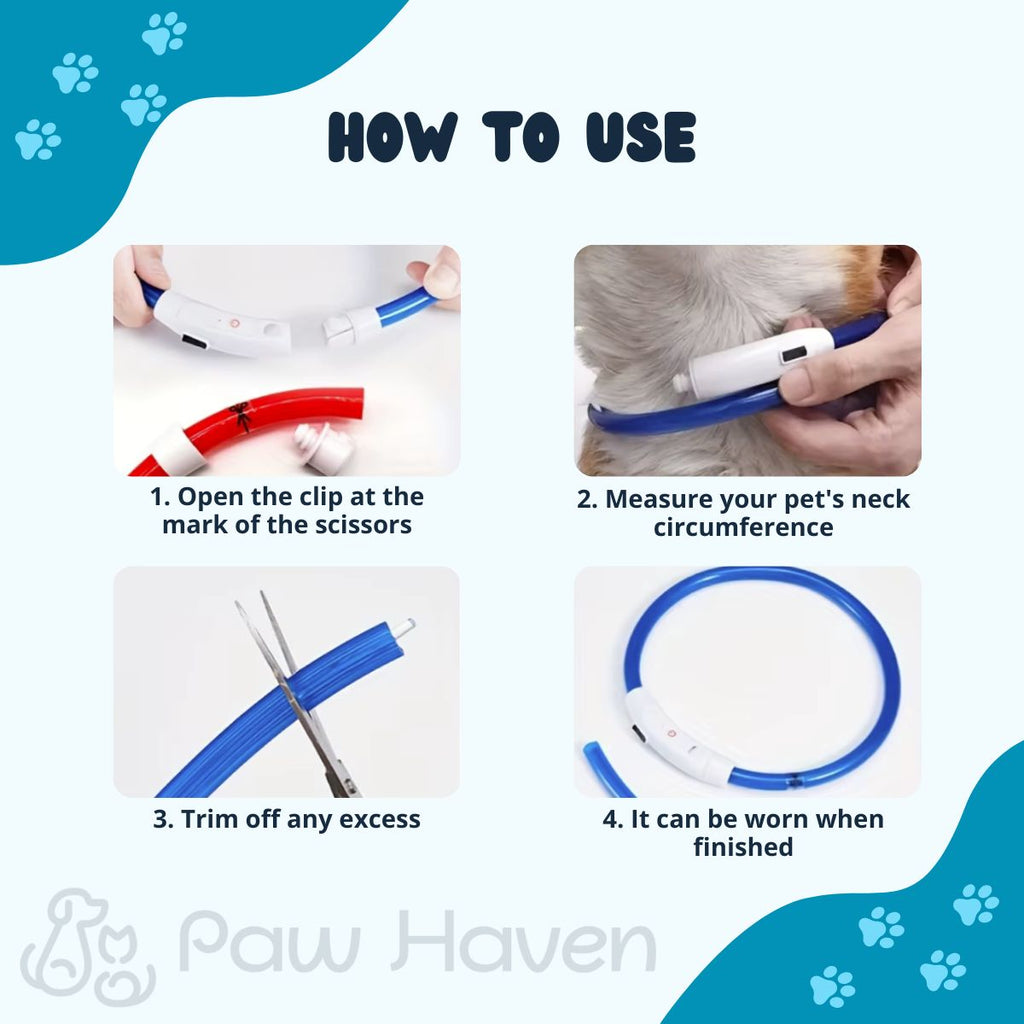 HOW TO USE

1. Open the clip at the mark of the scissors

2. Measure your pet's neck circumference

3. Trim off any excess

4. It can be worn when finished

Paw Haven